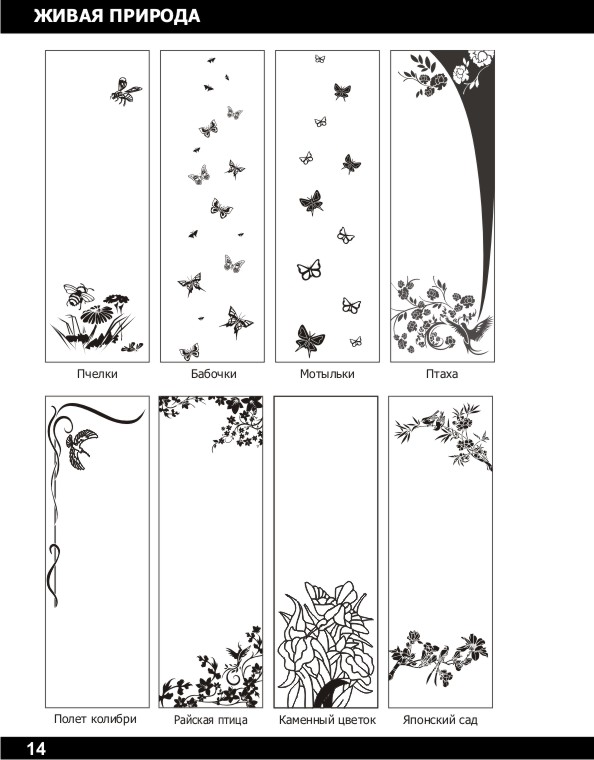 ЖИВАЯ ПРИРОДА

Пчелки

Бабочки

Мотыльки

Птаха

Полет колибри

Райская птица

Каменный цветок

Японский сад

14